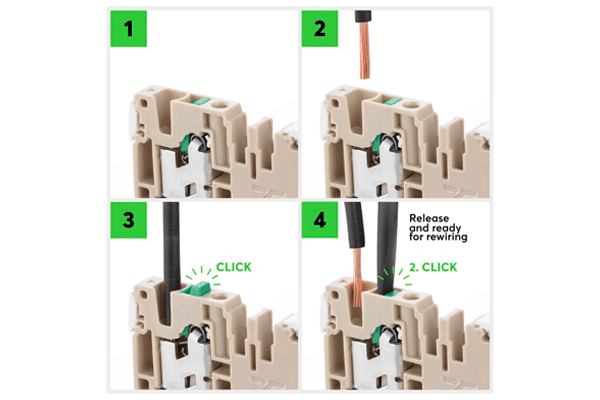 1

2

3

CLICK

4

Release and ready for rewiring

2. CLICK